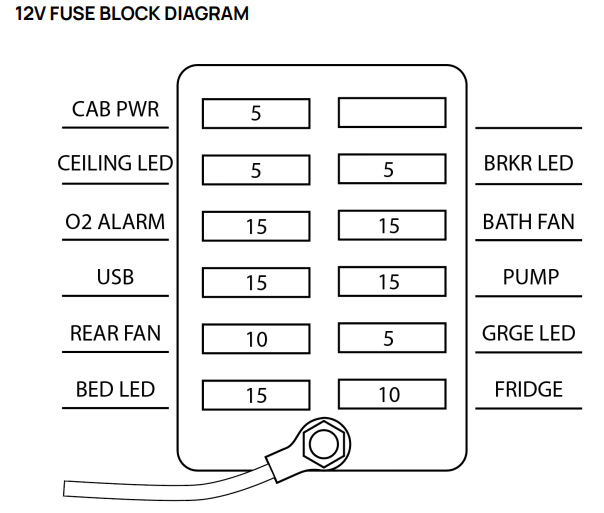 12V FUSE BLOCK DIAGRAM

CAB PWR
5

CEILING LED
5
5
BRKR LED

O2 ALARM
15
15
BATH FAN

USB
15
15
PUMP

REAR FAN
10
5
GRGE LED

BED LED
15
10
FRIDGE